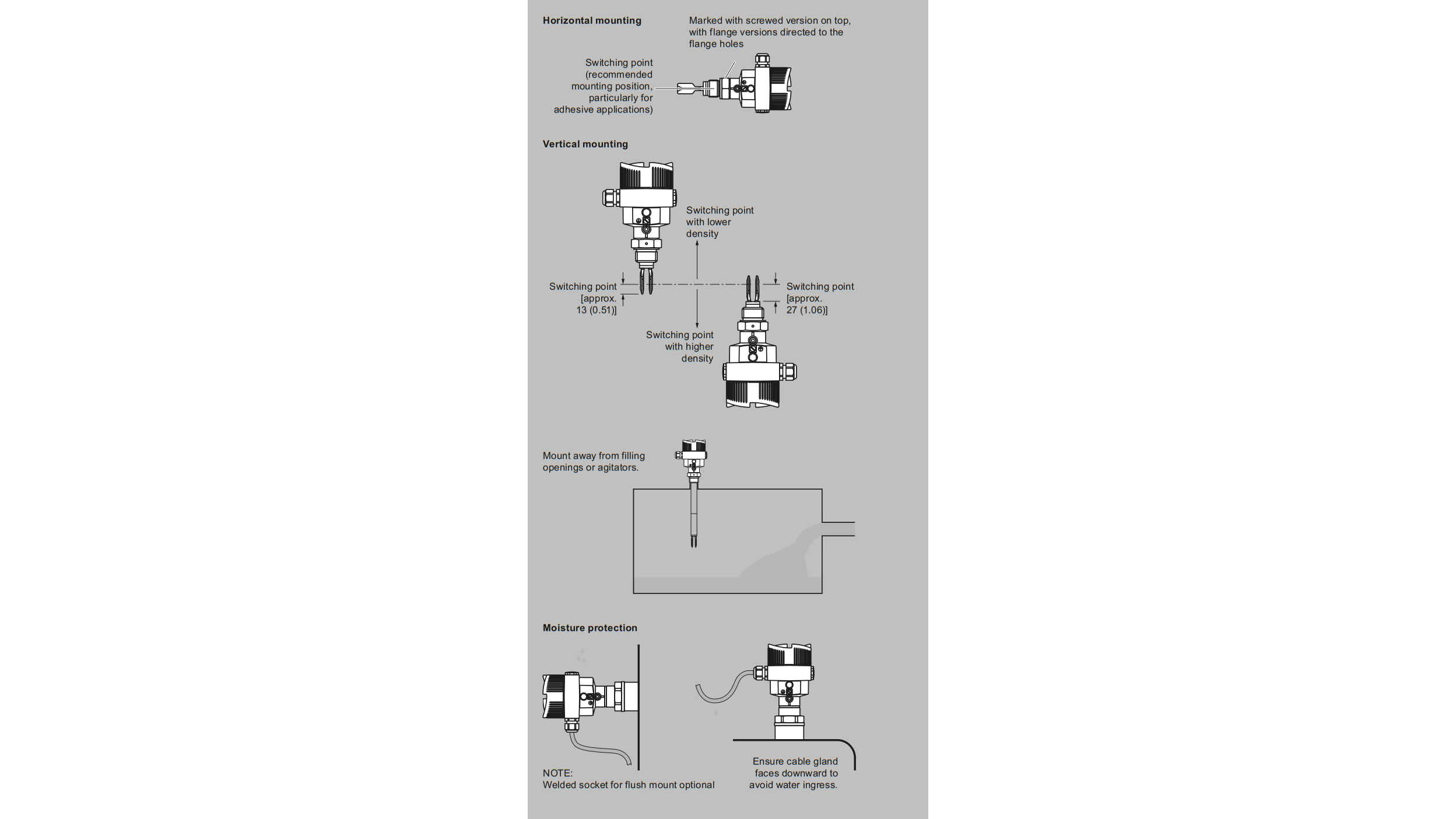 Horizontal mounting

Marked with screwed version on top, with flange versions directed to the flange holes

Switching point (recommended mounting position, particularly for adhesive applications)

Vertical mounting

Switching point with lower density

Switching point [approx. 13 (0.51)]

Switching point [approx. 27 (1.06)]

Switching point with higher density

Mount away from filling openings or agitators.

Moisture protection

NOTE:
Welded socket for flush mount optional

Ensure cable gland faces downward to avoid water ingress.