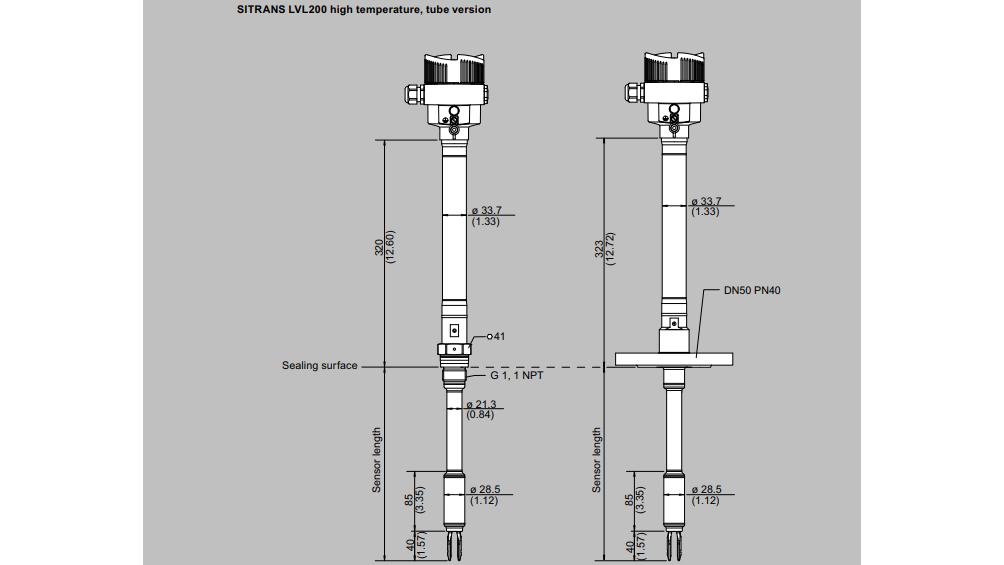 SITRANS LVL200 high temperature, tube version

320
(12.60)

ø 33.7
(1.33)

41

Sealing surface

G 1, 1 NPT

ø 21.3
(0.84)

Sensor length

85
(3.35)

ø 28.5
(1.12)

40
(1.57)

323
(12.72)

ø 33.7
(1.33)

DN50 PN40

Sensor length

85
(3.35)

ø 28.5
(1.12)

40
(1.57)