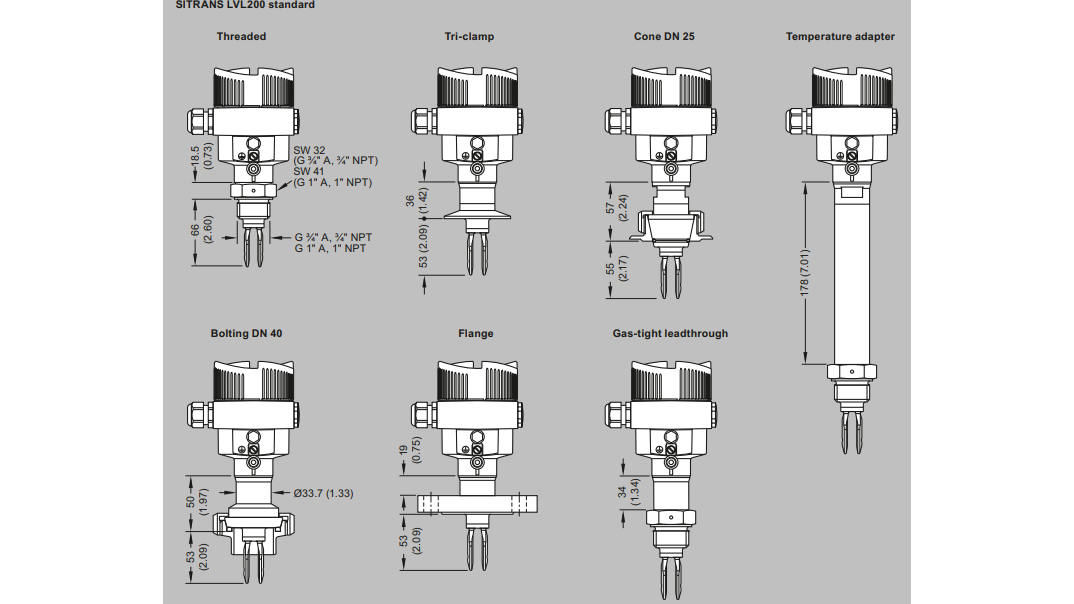 SITRANS LVL200 standard

Threaded

18.5 (0.73)

SW 32 (G ¾" A, ¾" NPT) SW 41 (G 1" A, 1" NPT)

66 (2.60)

G ¾" A, ¾" NPT G 1" A, 1" NPT

Tri-clamp

36 (1.42)

53 (2.09)

Cone DN 25

57 (2.24)

55 (2.17)

Temperature adapter

178 (7.01)

Bolting DN 40

50 (1.97)

Ø33.7 (1.33)

53 (2.09)

Flange

19 (0.75)

53 (2.09)

Gas-tight leadthrough

34 (1.34)