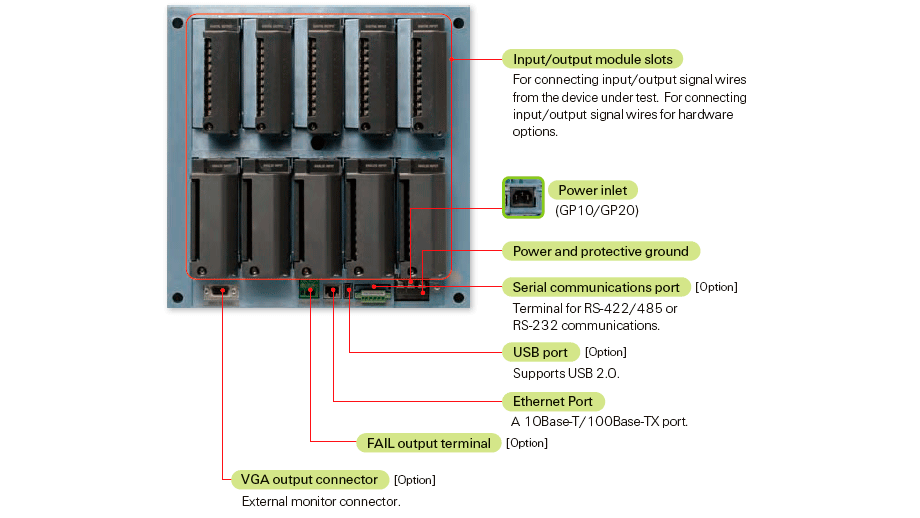 Input/output module slots
For connecting input/output signal wires from the device under test. For connecting input/output signal wires for hardware options.

Power inlet
(GP10/GP20)

Power and protective ground

Serial communications port [Option]
Terminal for RS-422/485 or RS-232 communications.

USB port [Option]
Supports USB 2.0.

Ethernet Port
A 10Base-T/100Base-TX port.

FAIL output terminal [Option]

VGA output connector [Option]
External monitor connector.