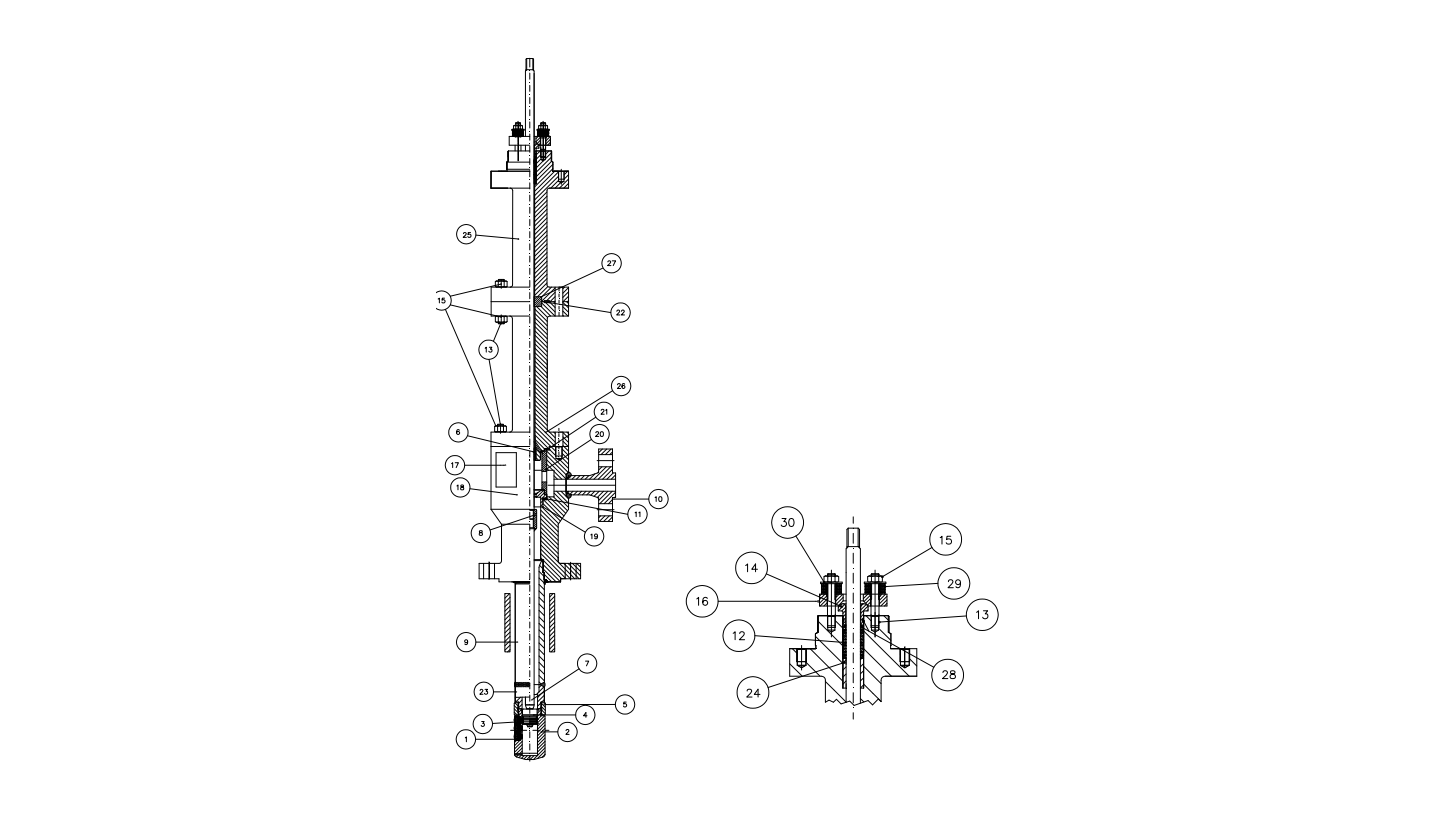 25
27
15
22
13
26
21
6
20
17
18
10
11
8
19
9
7
23
5
3
4
1
2

30
15
14
29
16
13
12
28
24