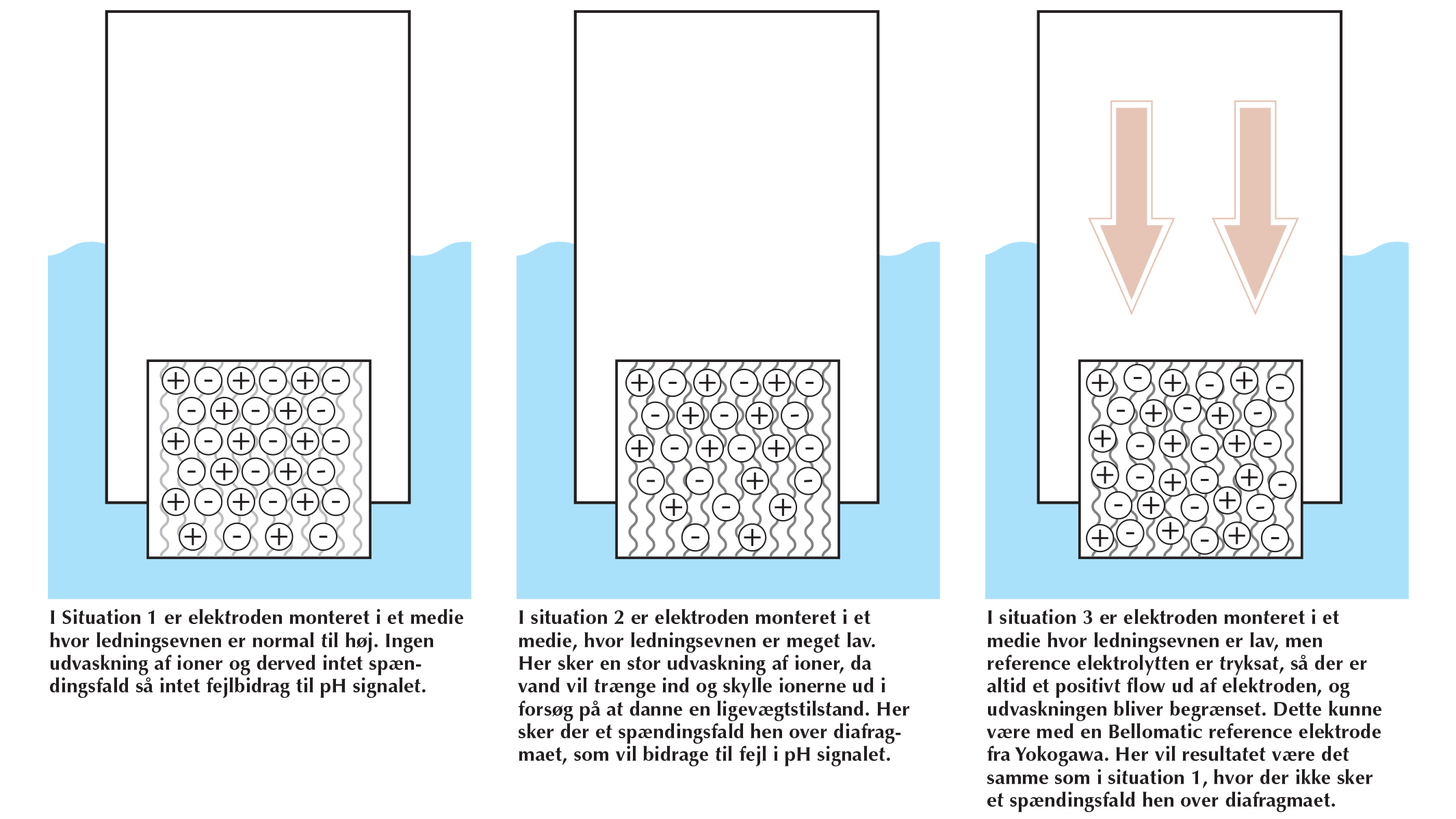 I Situation 1 er elektroden monteret i et medie hvor ledningsevnen er normal til høj. Ingen udvaskning af ioner og derved intet spændingsfald så intet fejlbidrag til pH signalet.

I situation 2 er elektroden monteret i et medie, hvor ledningsevnen er meget lav. Her sker en stor udvaskning af ioner, da vand vil trænge ind og skylle ionerne ud i forsøg på at danne en ligevægtstilstand. Her sker der et spændingsfald hen over diafragmaet, som vil bidrage til fejl i pH signalet.

I situation 3 er elektroden monteret i et medie hvor ledningsevnen er lav, men reference elektrolytten er tryksat, så der er altid et positivt flow ud af elektroden, og udvaskningen bliver begrænset. Dette kunne være med en Bellomatic reference elektrode fra Yokogawa. Her vil resultatet være det samme som i situation 1, hvor der ikke sker et spændingsfald hen over diafragmaet.