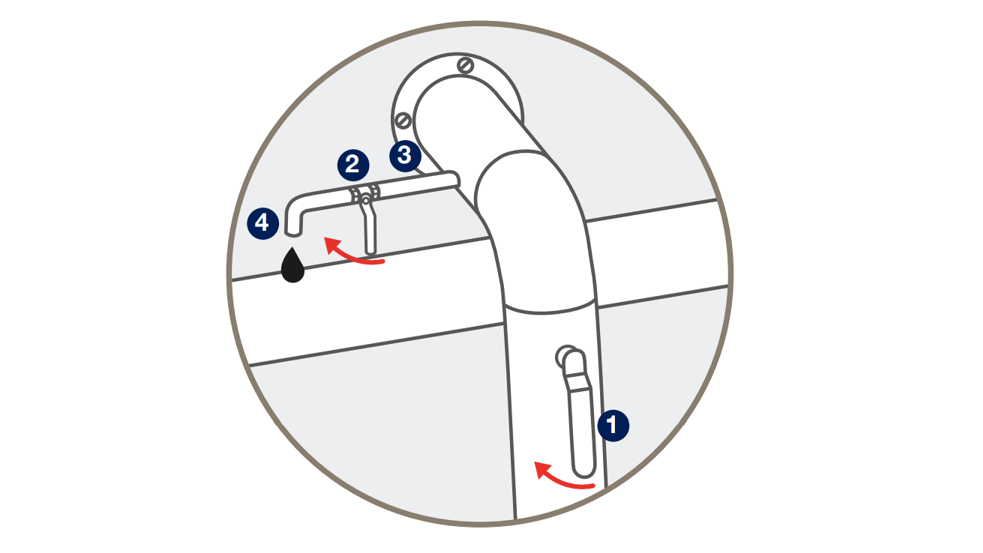 2
3
4
1